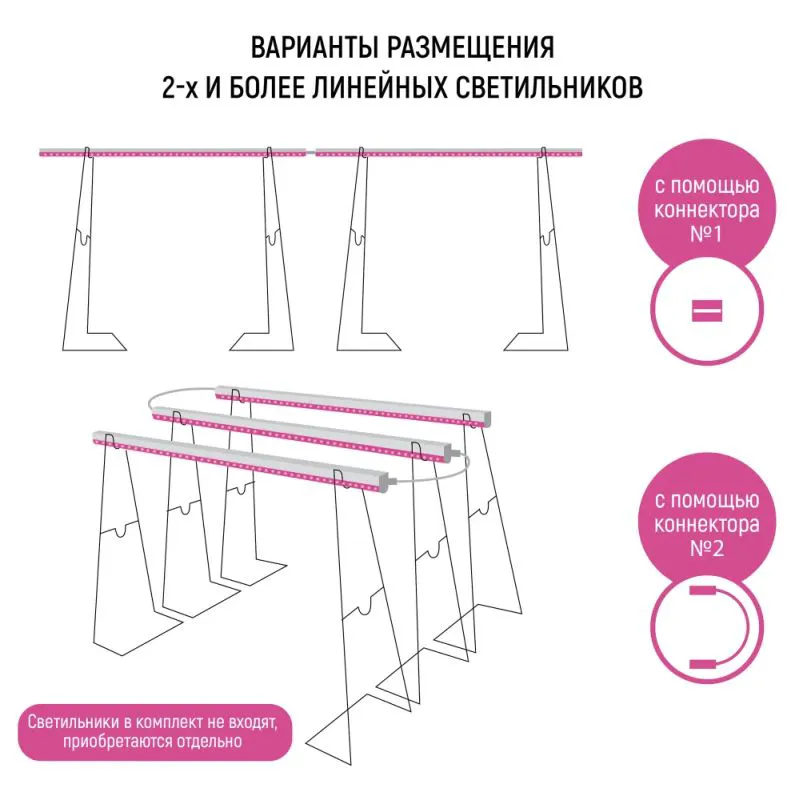 ВАРИАНТЫ РАЗМЕЩЕНИЯ
2-х И БОЛЕЕ ЛИНЕЙНЫХ СВЕТИЛЬНИКОВ

с помощью коннектора №1

с помощью коннектора №2

Светильники в комплект не входят, приобретаются отдельно